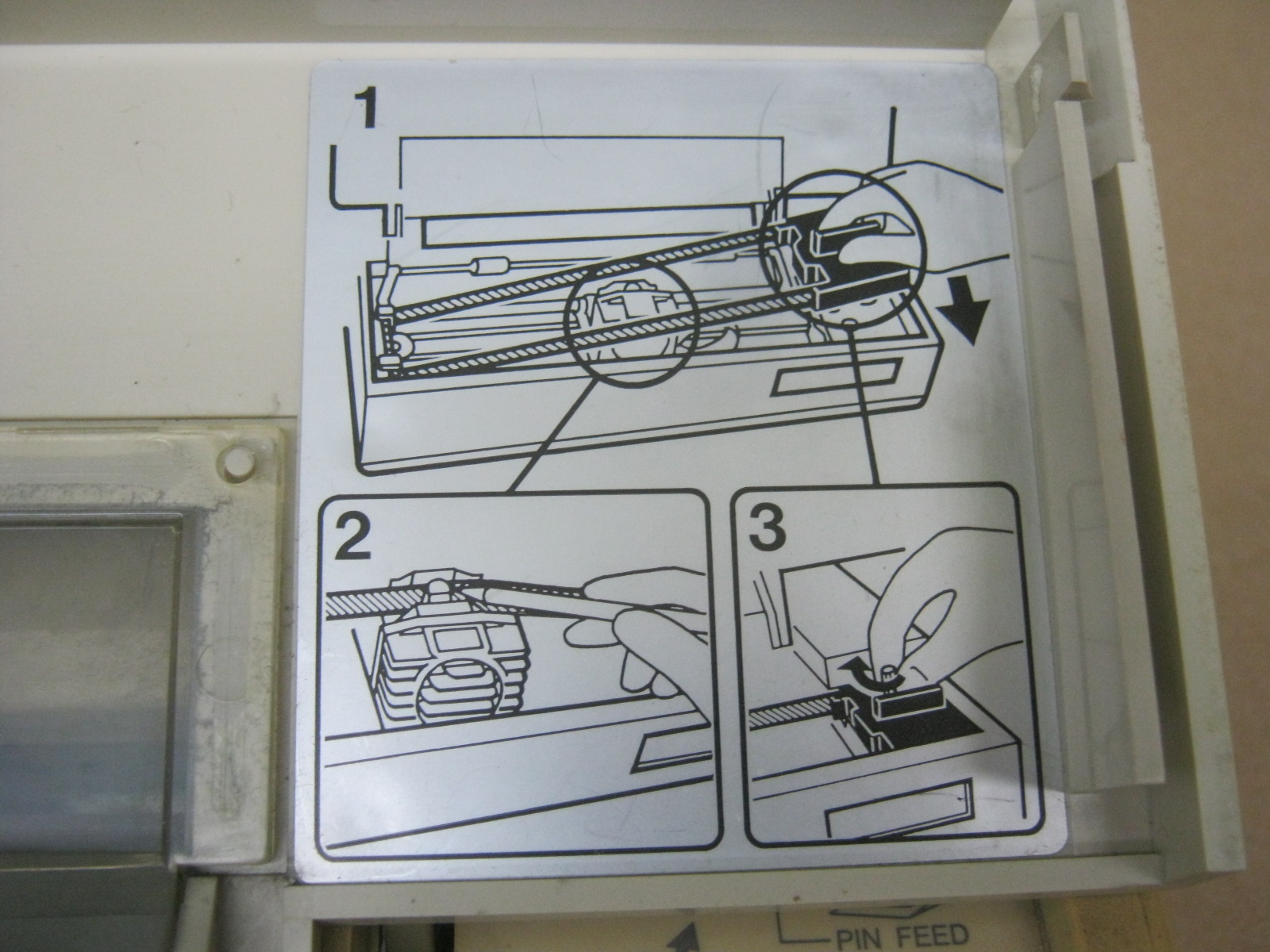 1

2

3

PIN FEED