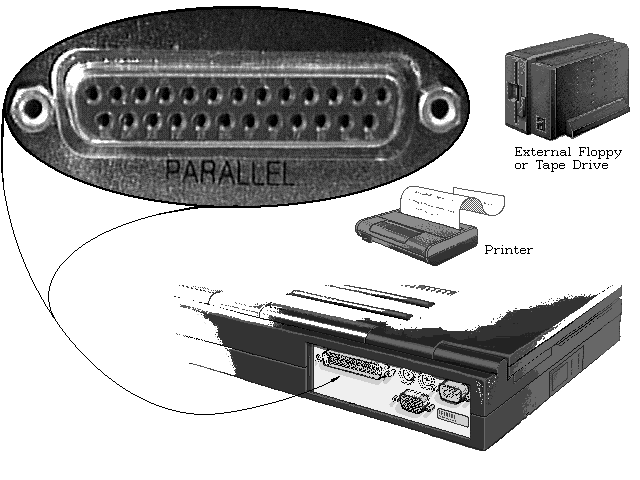 PARALLEL

External Floppy or Tape Drive

Printer